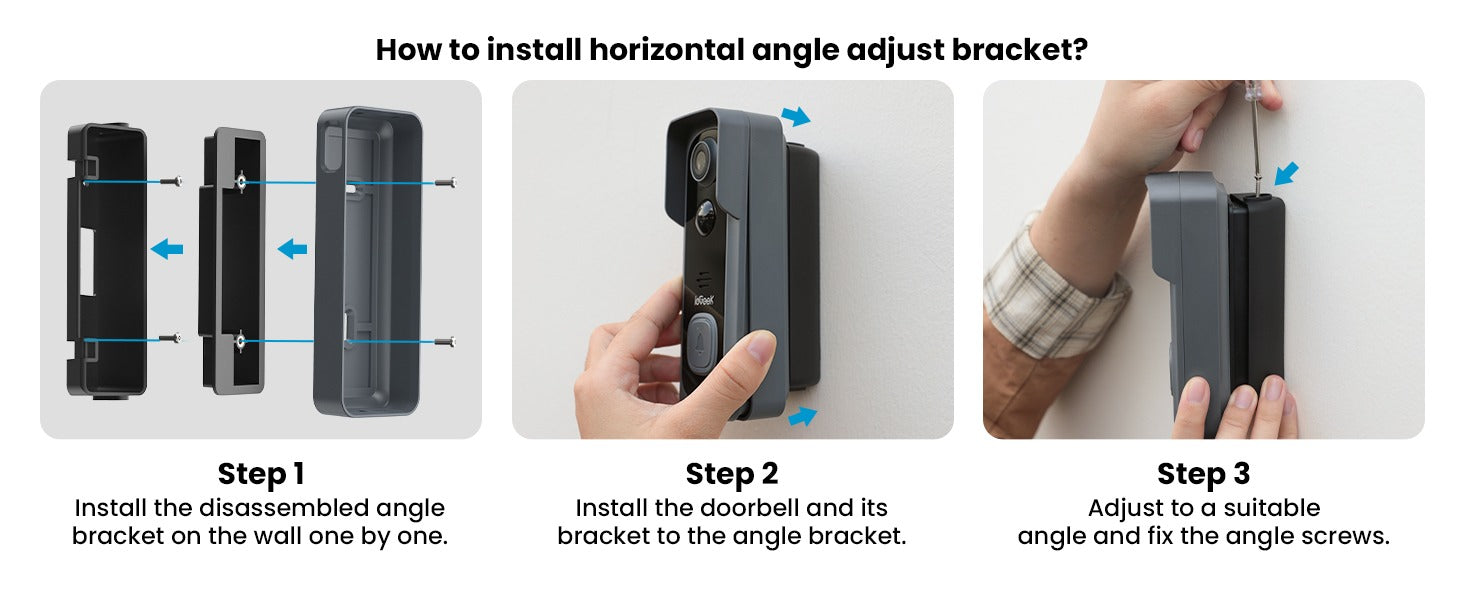 How to install horizontal angle adjust bracket?

ieGeek

Step 1
Install the disassembled angle bracket on the wall one by one.

Step 2
Install the doorbell and its bracket to the angle bracket.

Step 3
Adjust to a suitable angle and fix the angle screws.