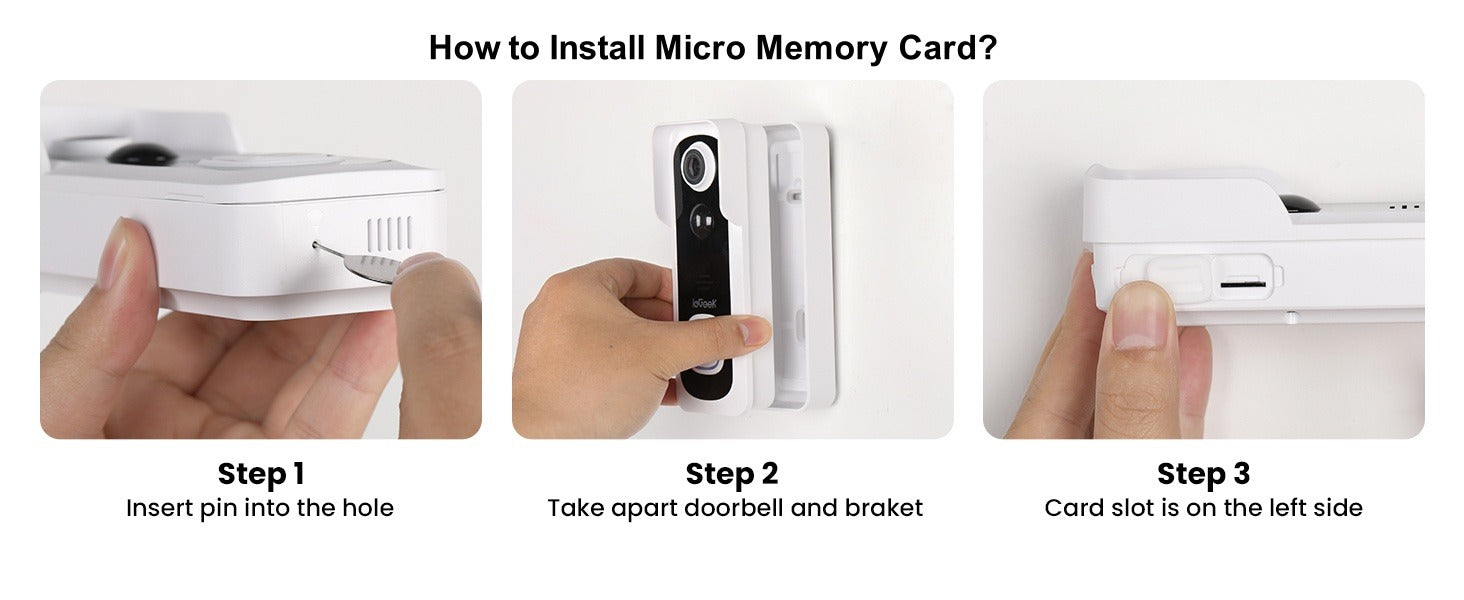 How to Install Micro Memory Card?

ieGeek

Step 1
Insert pin into the hole

Step 2
Take apart doorbell and braket

Step 3
Card slot is on the left side